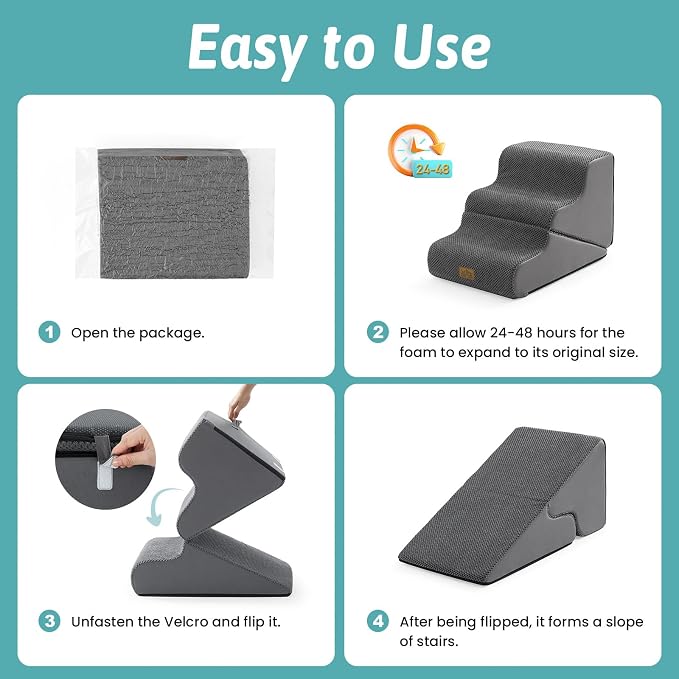 Easy to Use

24-48

1 Open the package.

2 Please allow 24-48 hours for the foam to expand to its original size.

3 Unfasten the Velcro and flip it.

4 After being flipped, it forms a slope of stairs.