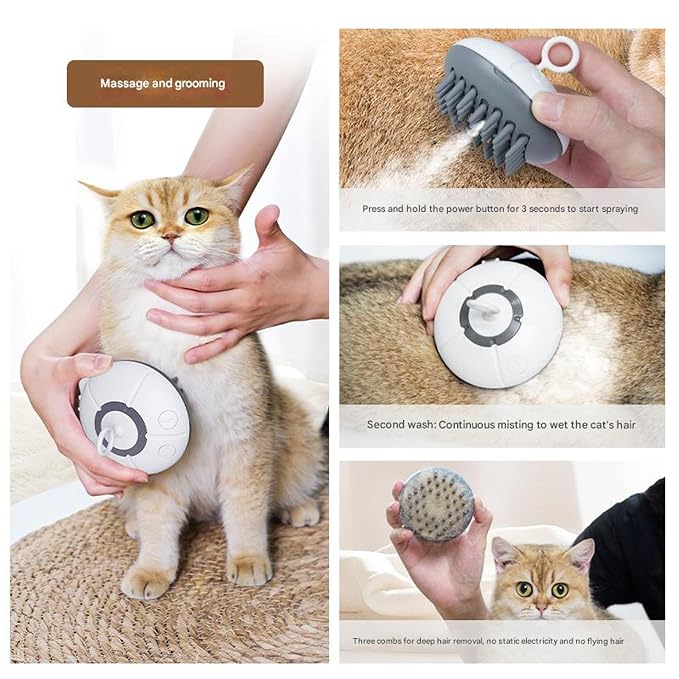 Massage and grooming

Press and hold the power button for 3 seconds to start spraying

Second wash: Continuous misting to wet the cat's hair

Three combs for deep hair removal, no static electricity and no flying hair