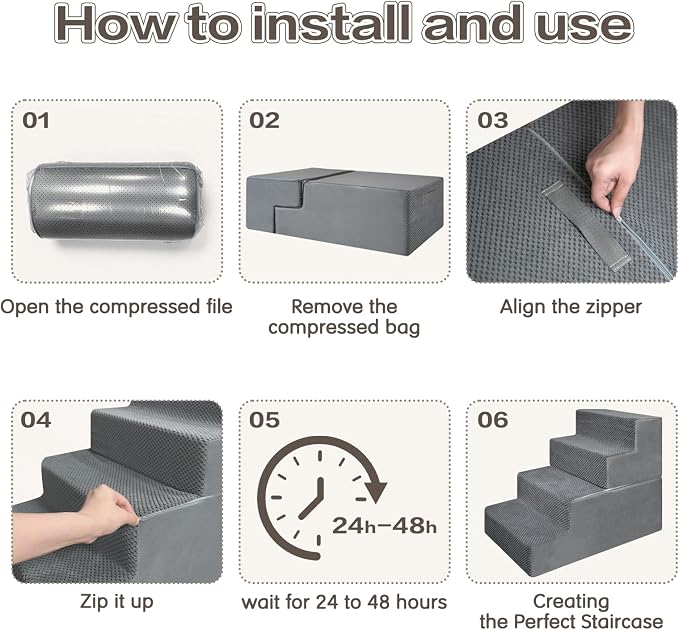 How to install and use

01

Open the compressed file

02

Remove the compressed bag

03

Align the zipper

04

Zip it up

05

24h–48h

wait for 24 to 48 hours

06

Creating the Perfect Staircase