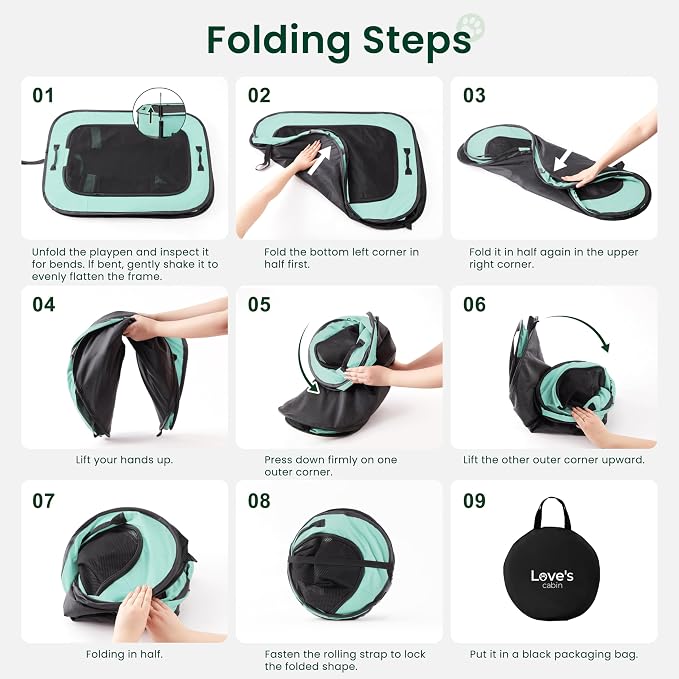 Folding Steps

01

Unfold the playpen and inspect it for bends. If bent, gently shake it to evenly flatten the frame.

02

Fold the bottom left corner in half first.

03

Fold it in half again in the upper right corner.

04

Lift your hands up.

05

Press down firmly on one outer corner.

06

Lift the other outer corner upward.

07

Folding in half.

08

Fasten the rolling strap to lock the folded shape.

09

Love's cabin

Put it in a black packaging bag.