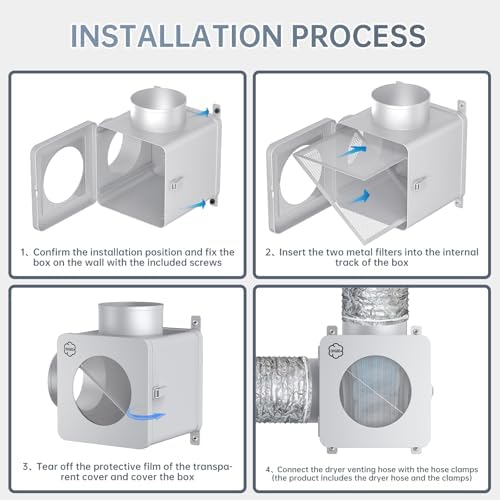 INSTALLATION PROCESS

1、Confirm the installation position and fix the box on the wall with the included screws

2、Insert the two metal filters into the internal track of the box

3、Tear off the protective film of the transparent cover and cover the box

4、Connect the dryer venting hose with the hose clamps (the product includes the dryer hose and the clamps)