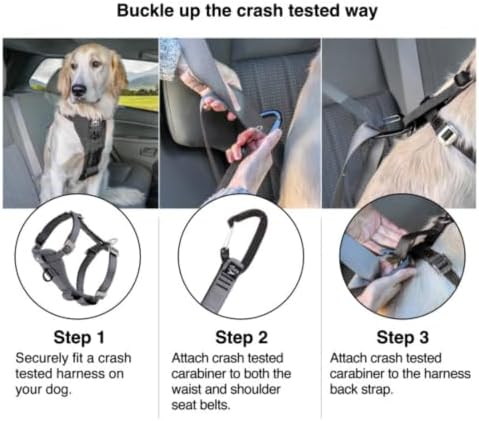 Buckle up the crash tested way

Step 1
Securely fit a crash tested harness on your dog.

Step 2
Attach crash tested carabiner to both the waist and shoulder seat belts.

Step 3
Attach crash tested carabiner to the harness back strap.