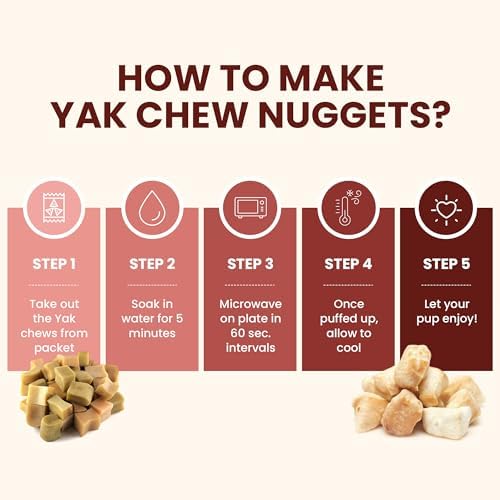 HOW TO MAKE YAK CHEW NUGGETS?

STEP 1

Take out the Yak chews from packet

STEP 2

Soak in water for 5 minutes

STEP 3

Microwave on plate in 60 sec. intervals

STEP 4

Once puffed up, allow to cool

STEP 5

Let your pup enjoy!