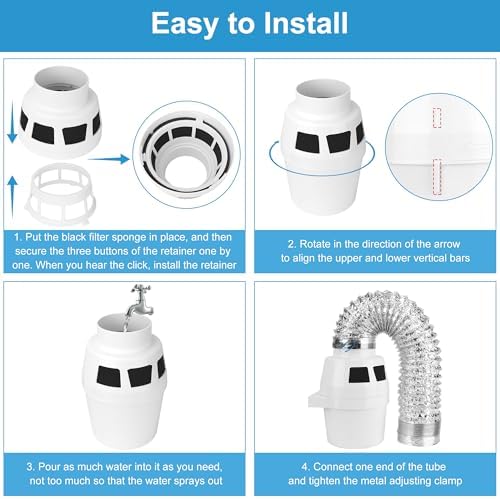 Easy to Install

1. Put the black filter sponge in place, and then secure the three buttons of the retainer one by one. When you hear the click, install the retainer

2. Rotate in the direction of the arrow to align the upper and lower vertical bars

3. Pour as much water into it as you need, not too much so that the water sprays out

4. Connect one end of the tube and tighten the metal adjusting clamp