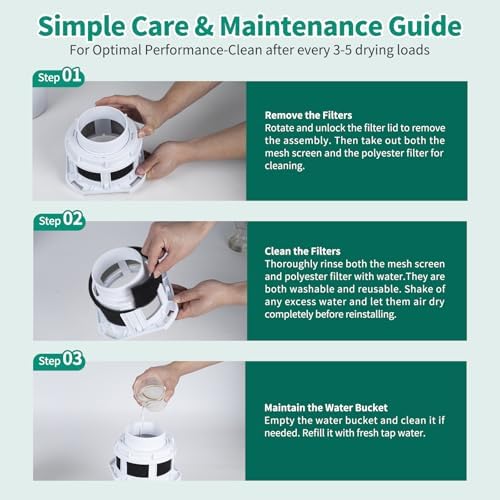 Simple Care & Maintenance Guide
For Optimal Performance-Clean after every 3-5 drying loads

Step 01

Remove the Filters
Rotate and unlock the filter lid to remove the assembly. Then take out both the mesh screen and the polyester filter for cleaning.

Step 02

Clean the Filters
Thoroughly rinse both the mesh screen and polyester filter with water.They are both washable and reusable. Shake of any excess water and let them air dry completely before reinstalling.

Step 03

Maintain the Water Bucket
Empty the water bucket and clean it if needed. Refill it with fresh tap water.