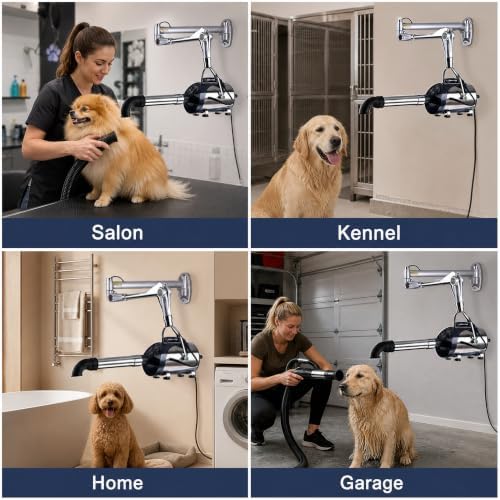 Salon

Kennel

Home

Garage