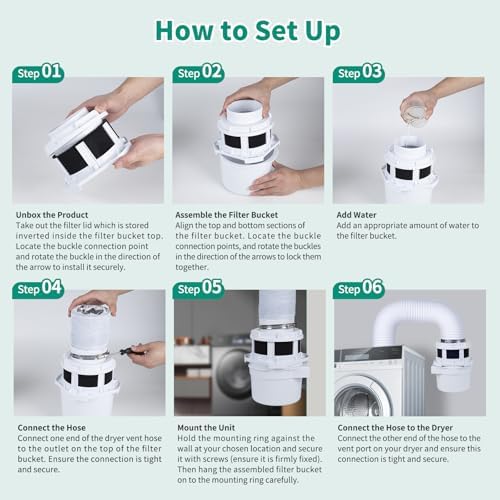 How to Set Up

Step 01

Unbox the Product
Take out the filter lid which is stored inverted inside the filter bucket top. Locate the buckle connection point and rotate the buckle in the direction of the arrow to install it securely.

Step 02

Assemble the Filter Bucket
Align the top and bottom sections of the filter bucket. Locate the buckle connection points, and rotate the buckles in the direction of the arrows to lock them together.

Step 03

Add Water
Add an appropriate amount of water to the filter bucket.

Step 04

Connect the Hose
Connect one end of the dryer vent hose to the outlet on the top of the filter bucket. Ensure the connection is tight and secure.

Step 05

Mount the Unit
Hold the mounting ring against the wall at your chosen location and secure it with screws (ensure it is firmly fixed). Then hang the assembled filter bucket on to the mounting ring carefully.

Step 06

Connect the Hose to the Dryer
Connect the other end of the hose to the vent port on your dryer and ensure this connection is tight and secure.