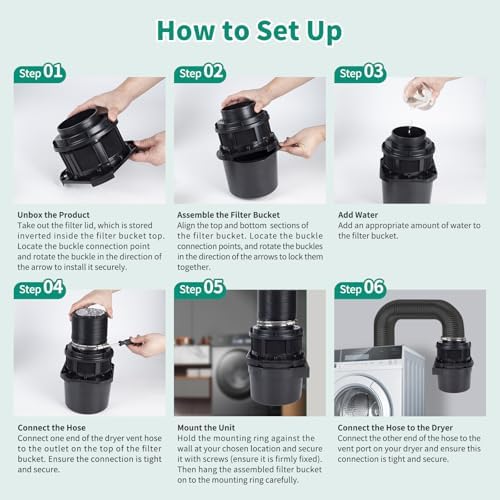 How to Set Up

Step 01

Unbox the Product
Take out the filter lid, which is stored inverted inside the filter bucket top. Locate the buckle connection point and rotate the buckle in the direction of the arrow to install it securely.

Step 02

Assemble the Filter Bucket
Align the top and bottom sections of the filter bucket. Locate the buckle connection points, and rotate the buckles in the direction of the arrows to lock them together.

Step 03

Add Water
Add an appropriate amount of water to the filter bucket.

Step 04

Connect the Hose
Connect one end of the dryer vent hose to the outlet on the top of the filter bucket. Ensure the connection is tight and secure.

Step 05

Mount the Unit
Hold the mounting ring against the wall at your chosen location and secure it with screws (ensure it is firmly fixed). Then hang the assembled filter bucket on to the mounting ring carefully.

Step 06

Connect the Hose to the Dryer
Connect the other end of the hose to the vent port on your dryer and ensure this connection is tight and secure.