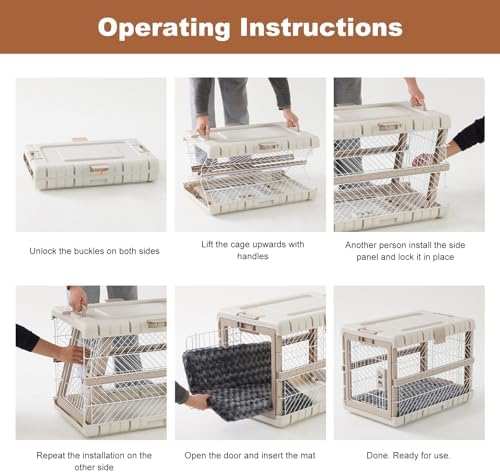 Operating Instructions

Unlock the buckles on both sides

Lift the cage upwards with handles

Another person install the side panel and lock it in place

Repeat the installation on the other side

Open the door and insert the mat

Done. Ready for use.