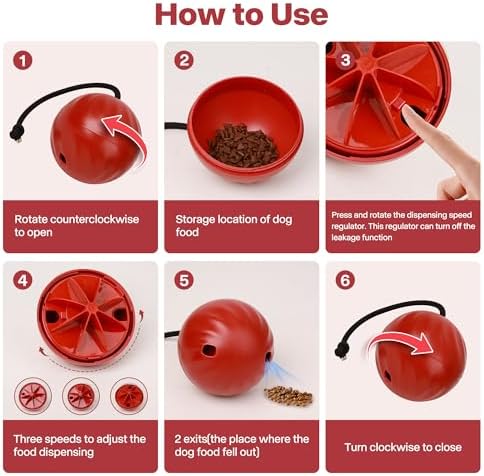 How to Use

1

Rotate counterclockwise to open

2

Storage location of dog food

3

Press and rotate the dispensing speed regulator. This regulator can turn off the leakage function

4

Three speeds to adjust the food dispensing

5

2 exits(the place where the dog food fell out)

6

Turn clockwise to close