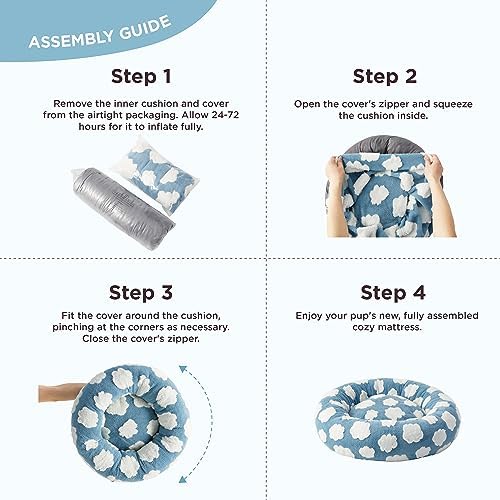 ASSEMBLY GUIDE

Step 1

Remove the inner cushion and cover from the airtight packaging. Allow 24-72 hours for it to inflate fully.

Step 2

Open the cover's zipper and squeeze the cushion inside.

Step 3

Fit the cover around the cushion, pinching at the corners as necessary. Close the cover's zipper.

Step 4

Enjoy your pup's new, fully assembled cozy mattress.