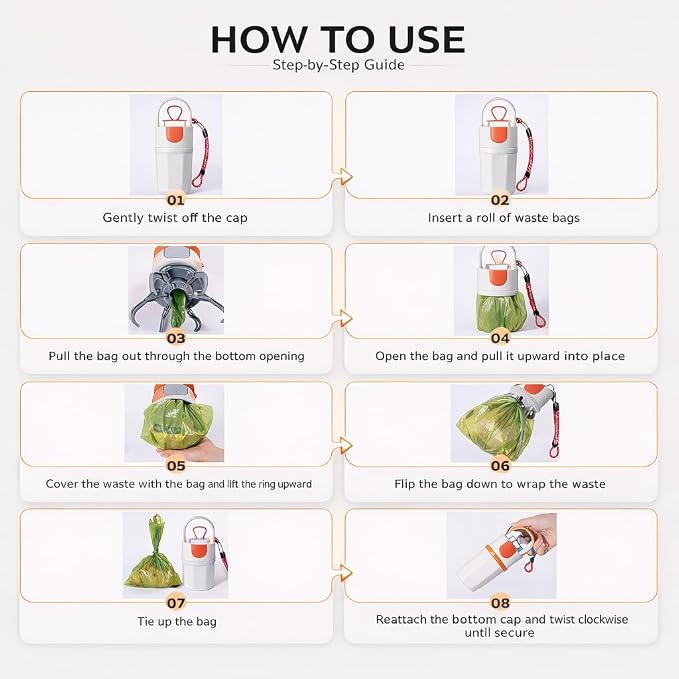 HOW TO USE
Step-by-Step Guide

01
Gently twist off the cap

02
Insert a roll of waste bags

03
Pull the bag out through the bottom opening

04
Open the bag and pull it upward into place

05
Cover the waste with the bag and lift the ring upward

06
Flip the bag down to wrap the waste

07
Tie up the bag

08
Reattach the bottom cap and twist clockwise until secure