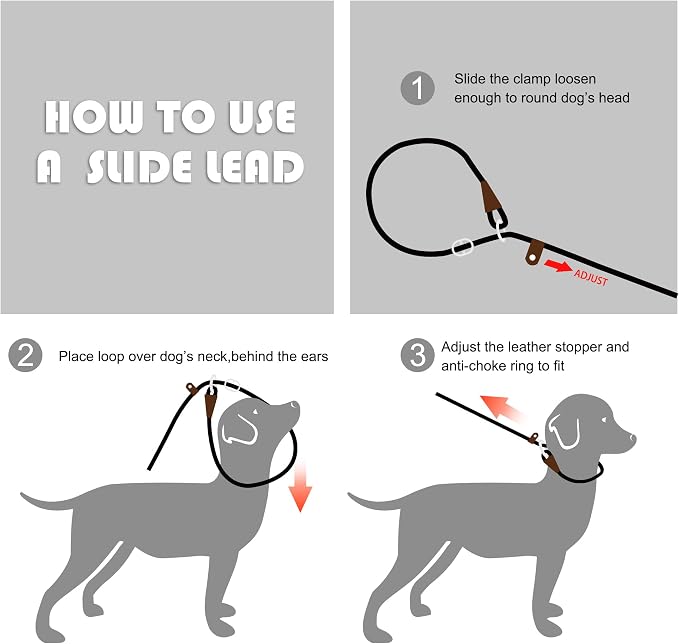 HOW TO USE
A SLIDE LEAD

1 Slide the clamp loosen enough to round dog's head

ADJUST

2 Place loop over dog's neck,behind the ears

3 Adjust the leather stopper and anti-choke ring to fit