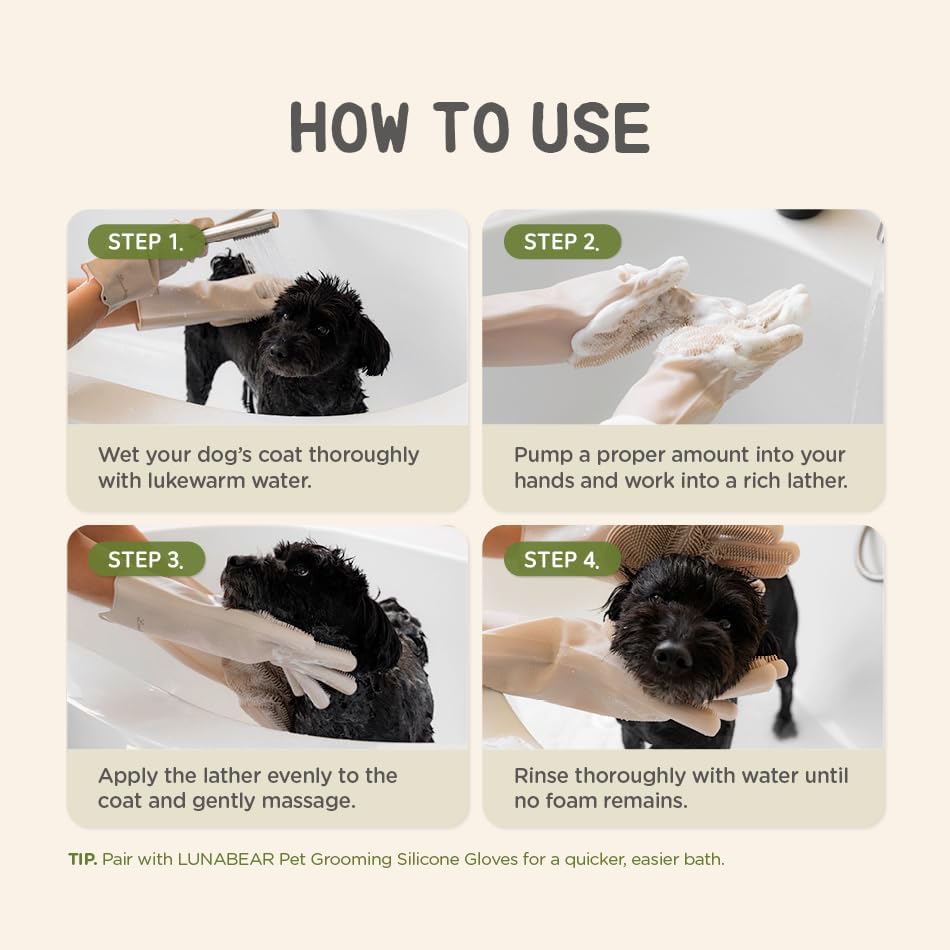 HOW TO USE

STEP 1.

Wet your dog's coat thoroughly with lukewarm water.

STEP 2.

Pump a proper amount into your hands and work into a rich lather.

STEP 3.

Apply the lather evenly to the coat and gently massage.

STEP 4.

Rinse thoroughly with water until no foam remains.

TIP. Pair with LUNABEAR Pet Grooming Silicone Gloves for a quicker, easier bath.