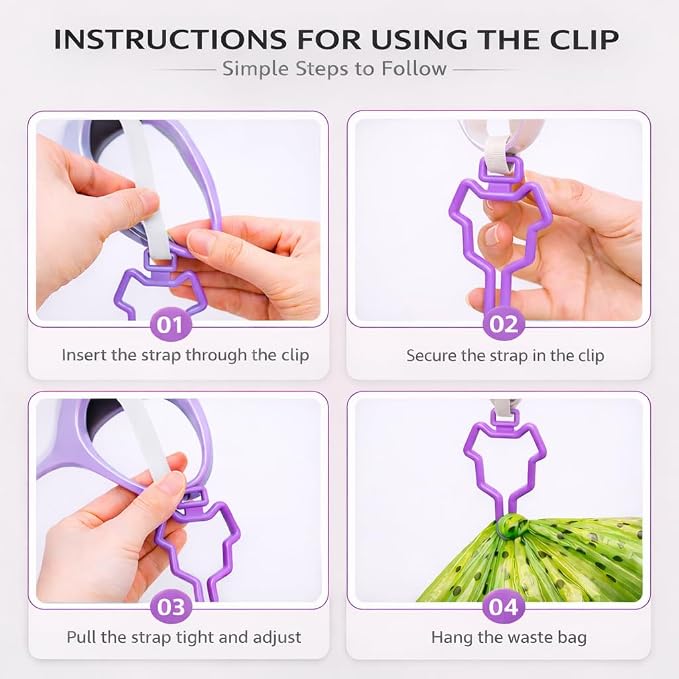 INSTRUCTIONS FOR USING THE CLIP

Simple Steps to Follow

01

Insert the strap through the clip

02

Secure the strap in the clip

03

Pull the strap tight and adjust

04

Hang the waste bag