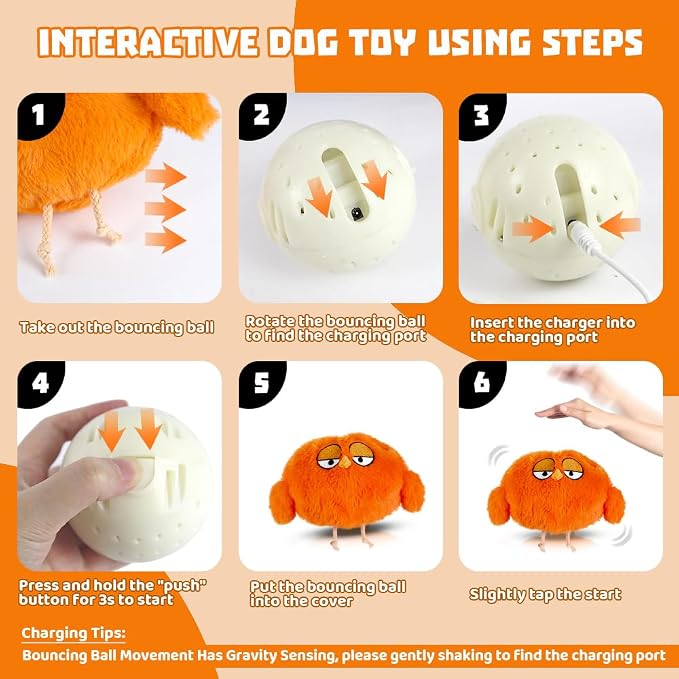 INTERACTIVE DOG TOY USING STEPS

1

Take out the bouncing ball

2

Rotate the bouncing ball to find the charging port

3

Insert the charger into the charging port

4

Press and hold the "push" button for 3s to start

5

Put the bouncing ball into the cover

6

Slightly tap the start

Charging Tips:

Bouncing Ball Movement Has Gravity Sensing, please gently shaking to find the charging port