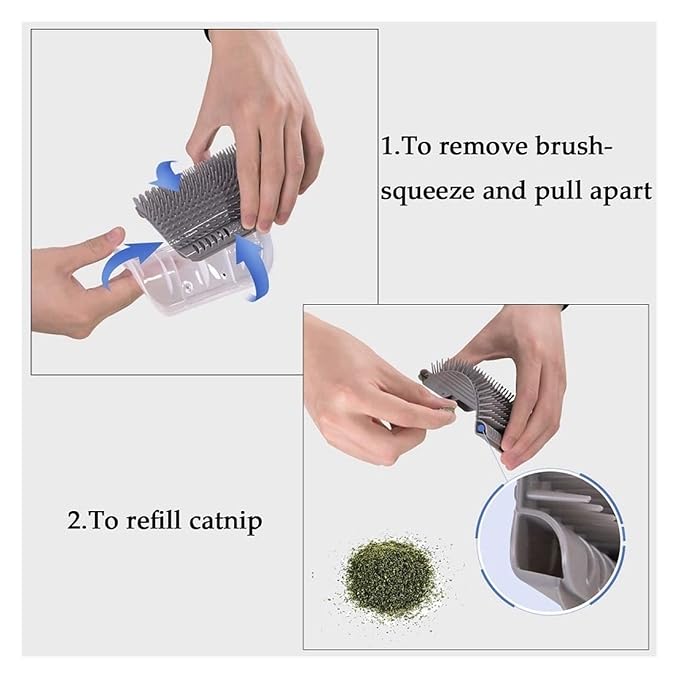 1.To remove brush-squeeze and pull apart

2.To refill catnip