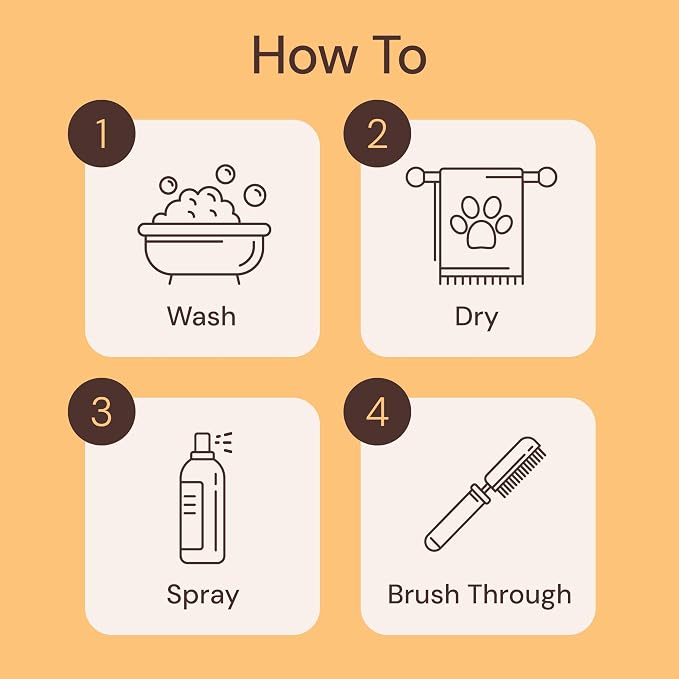 How To

1

Wash

2

Dry

3

Spray

4

Brush Through