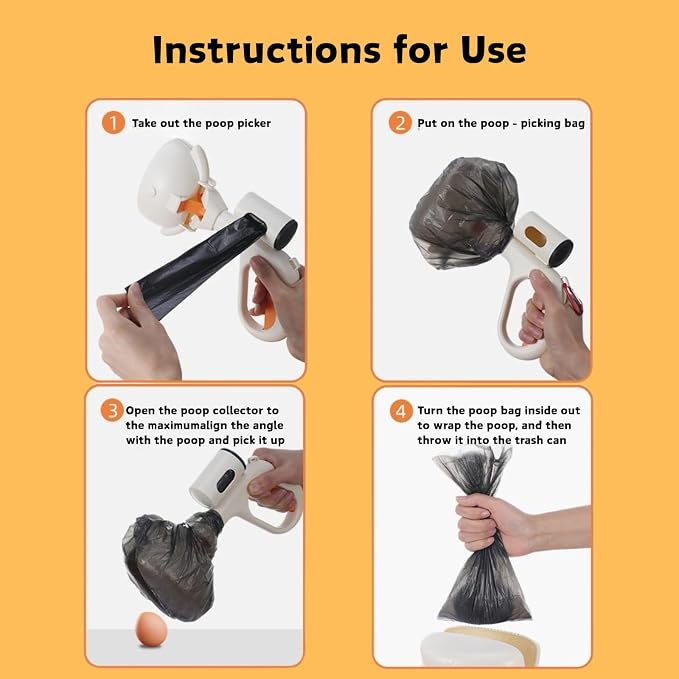 Instructions for Use

1 Take out the poop picker

2 Put on the poop - picking bag

3 Open the poop collector to the maximumalign the angle with the poop and pick it up

4 Turn the poop bag inside out to wrap the poop, and then throw it into the trash can