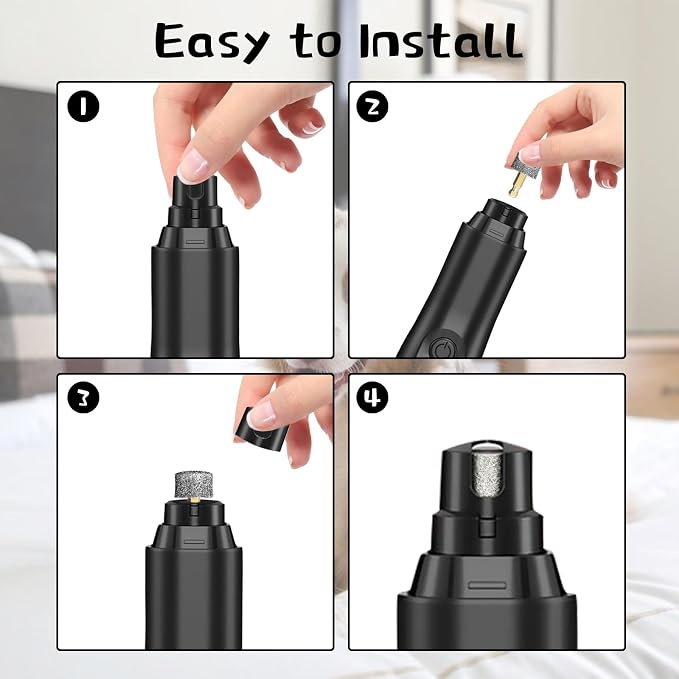 Easy to Install

1

2

3

4