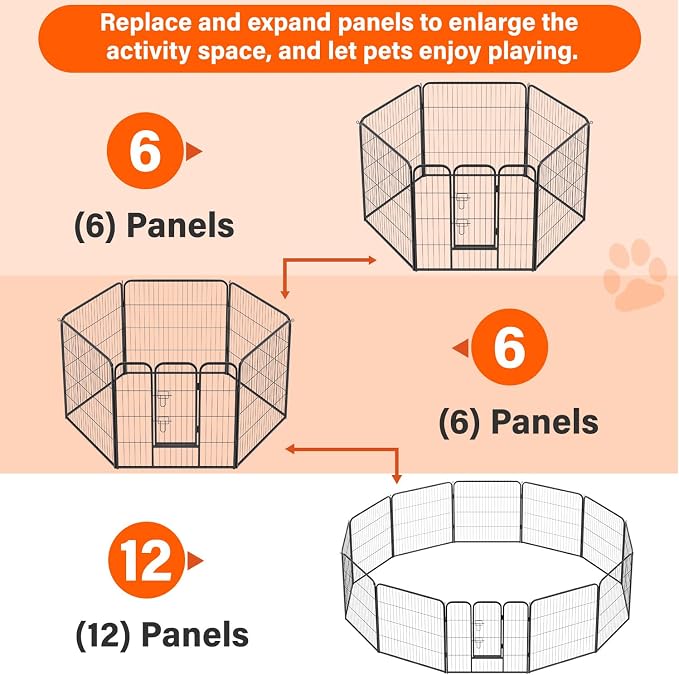 Replace and expand panels to enlarge the activity space, and let pets enjoy playing.

6

(6) Panels

6

(6) Panels

12

(12) Panels