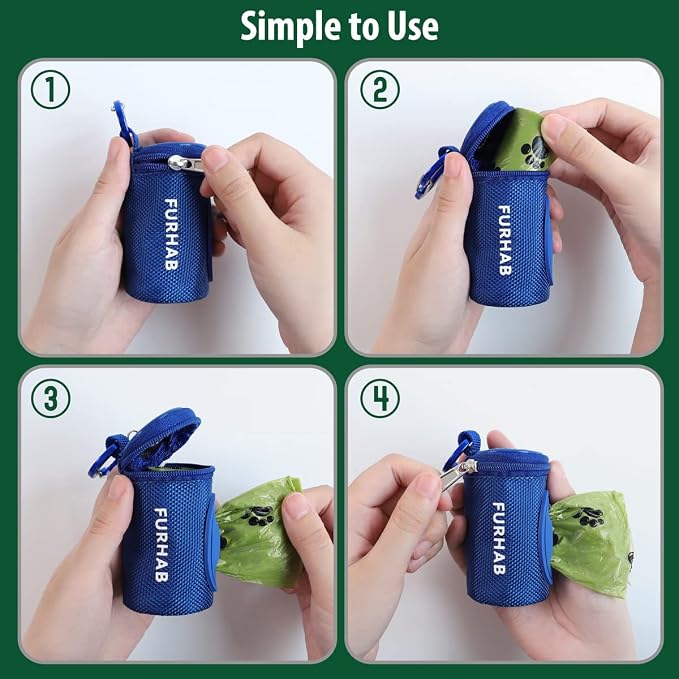 Simple to Use

1

FURHAB

2

FURHAB

3

FURHAB

4

FURHAB