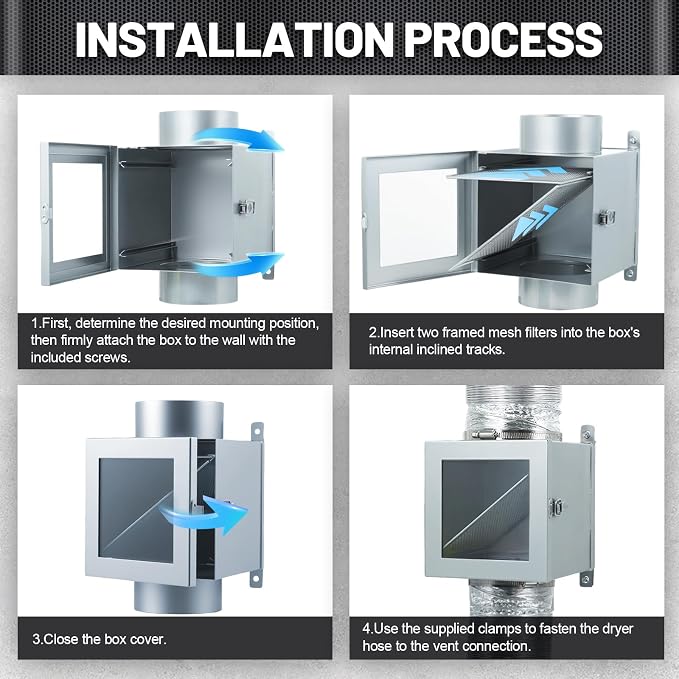 INSTALLATION PROCESS

1.First, determine the desired mounting position, then firmly attach the box to the wall with the included screws.

2.Insert two framed mesh filters into the box's internal inclined tracks.

3.Close the box cover.

4.Use the supplied clamps to fasten the dryer hose to the vent connection.