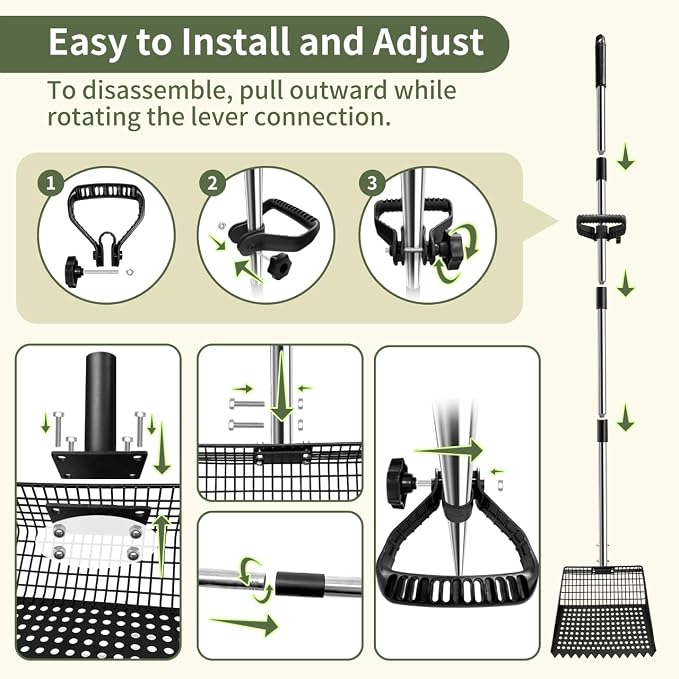 Easy to Install and Adjust

To disassemble, pull outward while rotating the lever connection.

1

2

3