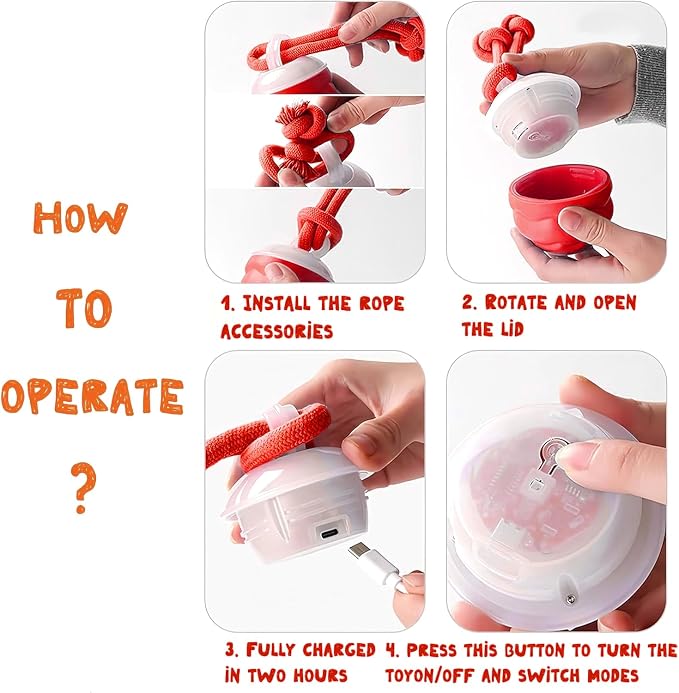 HOW TO OPERATE ?

1. INSTALL THE ROPE ACCESSORIES

2. ROTATE AND OPEN THE LID

3. FULLY CHARGED IN TWO HOURS

4. PRESS THIS BUTTON TO TURN THE TOYON/OFF AND SWITCH MODES