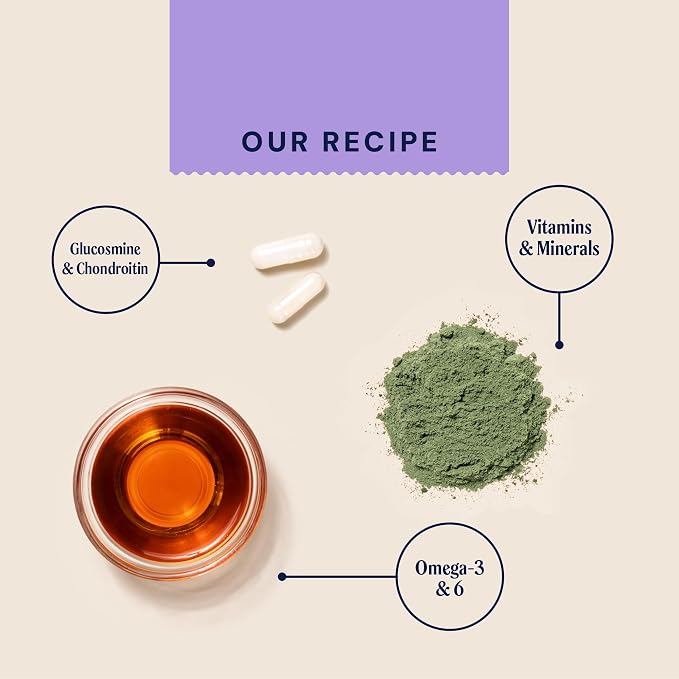 OUR RECIPE

Glucosmine & Chondroitin

Vitamins & Minerals

Omega-3 & 6