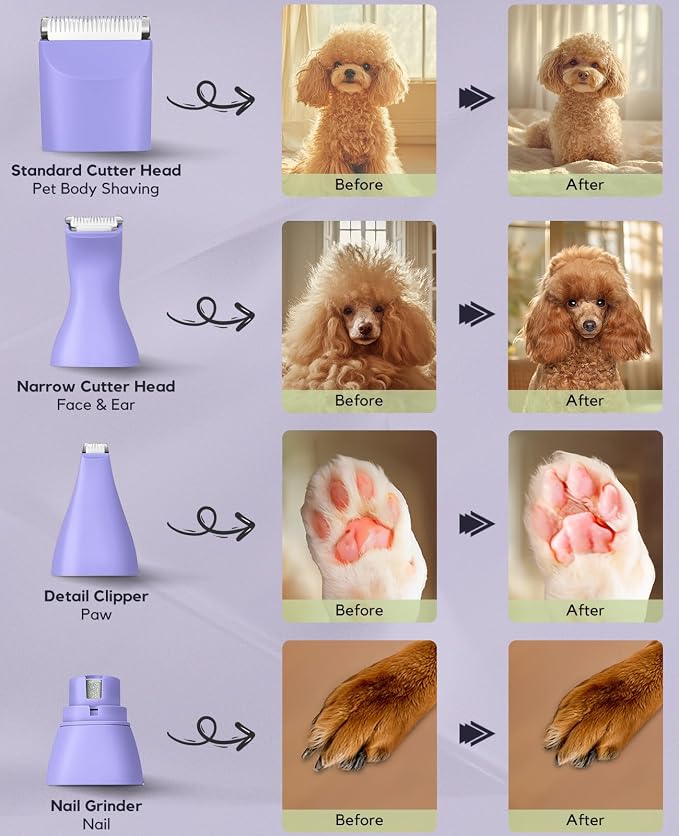 Standard Cutter Head
Pet Body Shaving

Before

After

Narrow Cutter Head
Face & Ear

Before

After

Detail Clipper
Paw

Before

After

Nail Grinder
Nail

Before

After