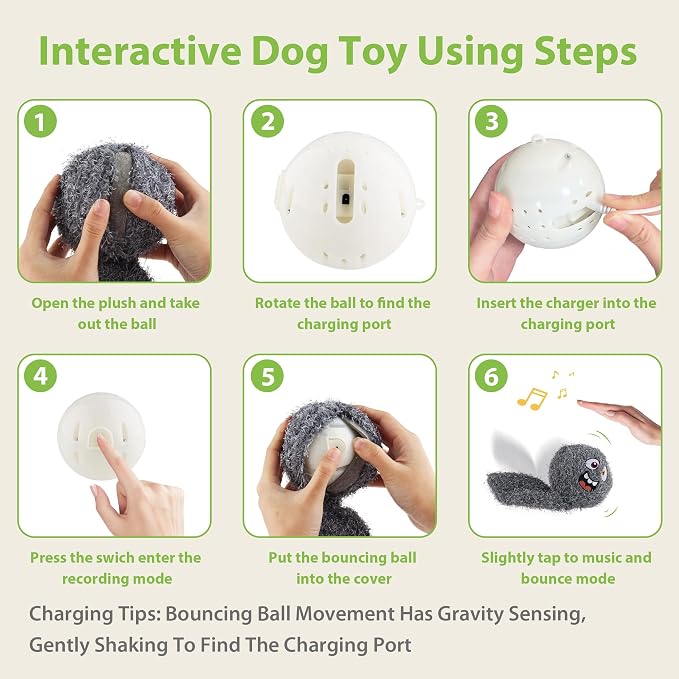 Interactive Dog Toy Using Steps

1

Open the plush and take out the ball

2

Rotate the ball to find the charging port

3

Insert the charger into the charging port

4

Press the swich enter the recording mode

5

Put the bouncing ball into the cover

6

Slightly tap to music and bounce mode

Charging Tips: Bouncing Ball Movement Has Gravity Sensing, Gently Shaking To Find The Charging Port