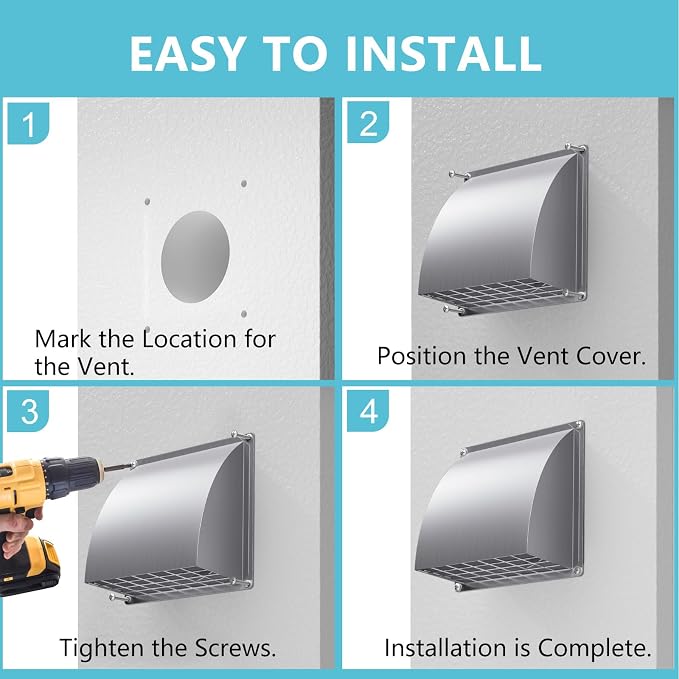 EASY TO INSTALL

1

Mark the Location for the Vent.

2

Position the Vent Cover.

3

Tighten the Screws.

4

Installation is Complete.