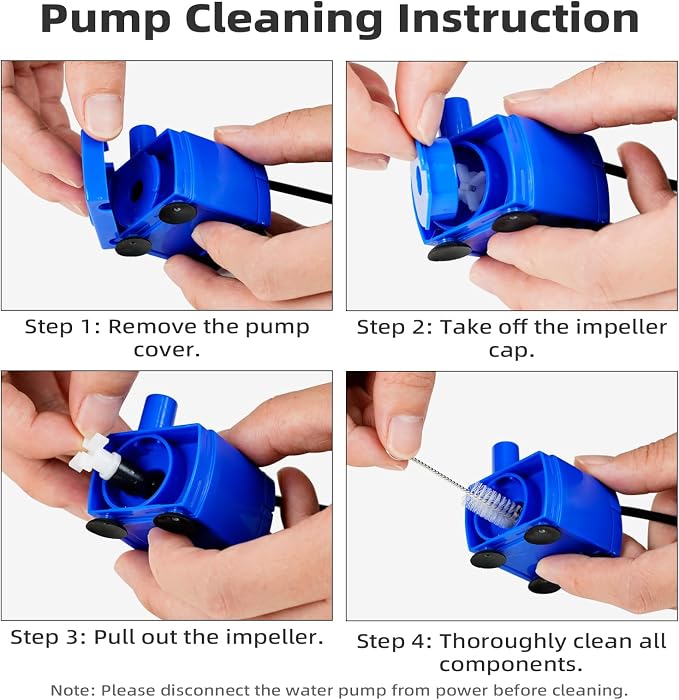 Pump Cleaning Instruction

Step 1: Remove the pump cover.

Step 2: Take off the impeller cap.

Step 3: Pull out the impeller.

Step 4: Thoroughly clean all components.

Note: Please disconnect the water pump from power before cleaning.