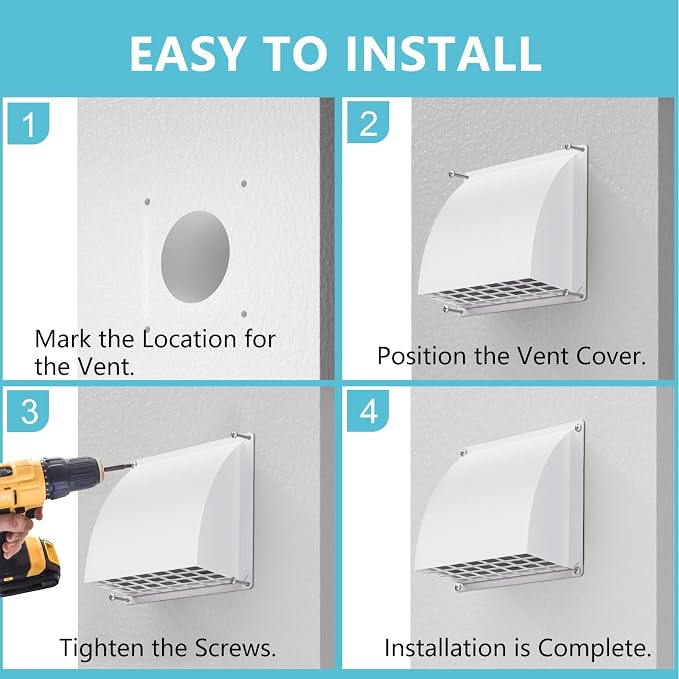 EASY TO INSTALL

1

Mark the Location for the Vent.

2

Position the Vent Cover.

3

Tighten the Screws.

4

Installation is Complete.