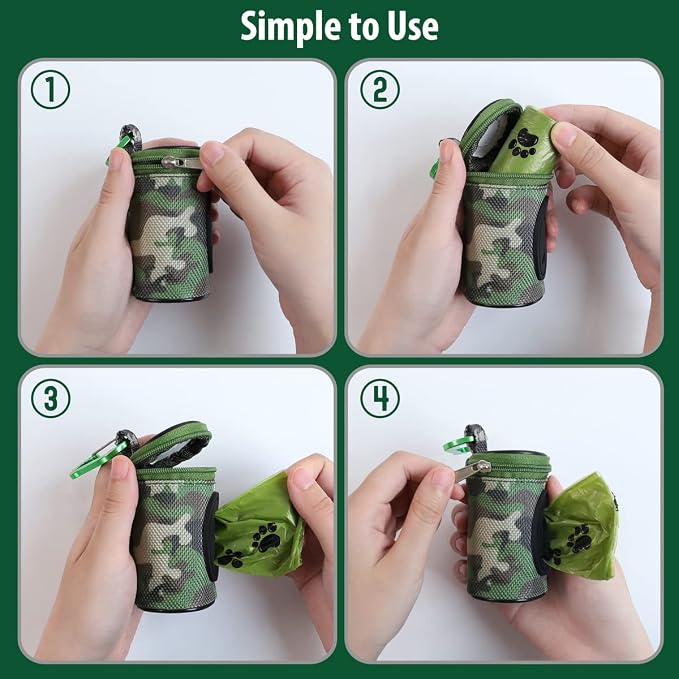 Simple to Use

1

2

3

4