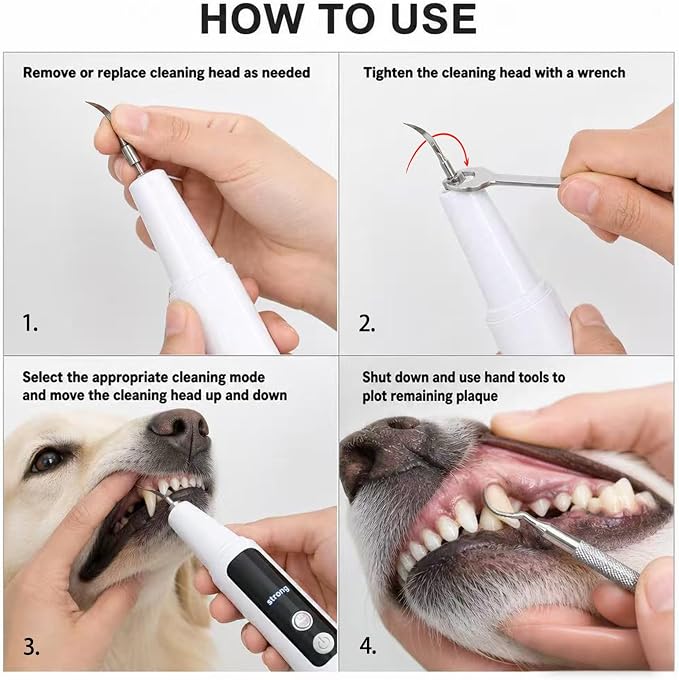 HOW TO USE

Remove or replace cleaning head as needed

1.

Tighten the cleaning head with a wrench

2.

Select the appropriate cleaning mode and move the cleaning head up and down

strong

3.

Shut down and use hand tools to plot remaining plaque

4.