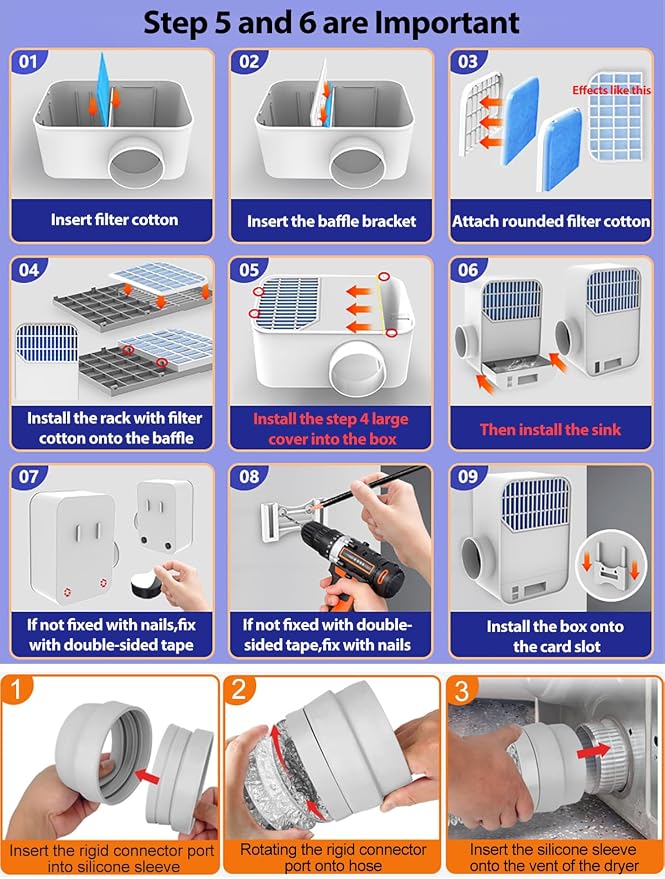 Step 5 and 6 are Important

01
Insert filter cotton

02
Insert the baffle bracket

03
Effects like this
Attach rounded filter cotton

04
Install the rack with filter cotton onto the baffle

05
Install the step 4 large cover into the box

06
Then install the sink

07
If not fixed with nails,fix with double-sided tape

08
If not fixed with double-sided tape,fix with nails

09
Install the box onto the card slot

1
Insert the rigid connector port into silicone sleeve

2
Rotating the rigid connector port onto hose

3
Insert the silicone sleeve onto the vent of the dryer