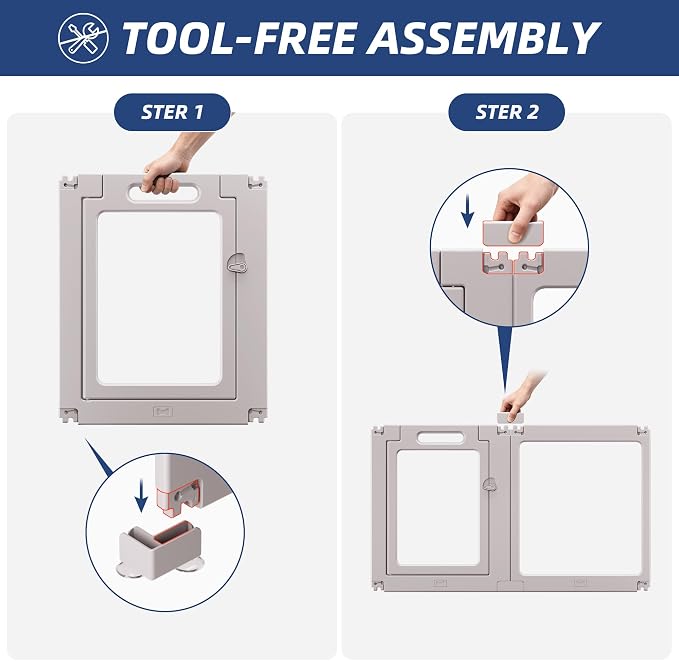 TOOL-FREE ASSEMBLY

STER 1

STER 2