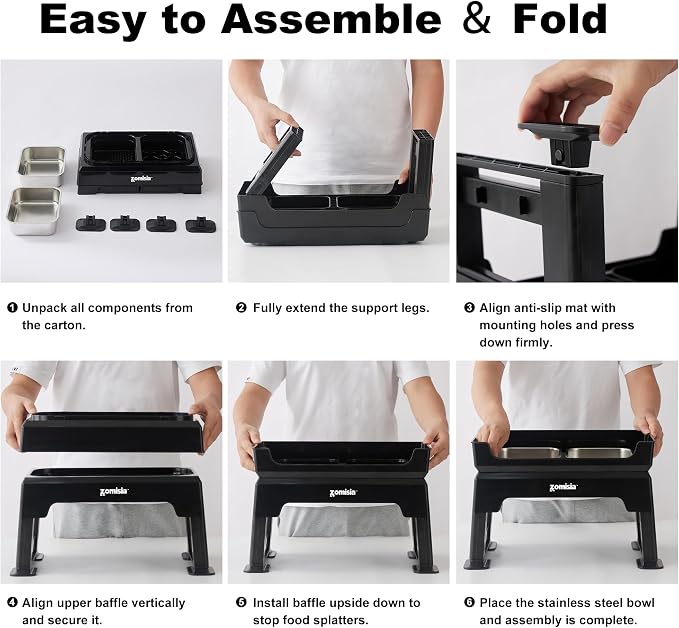 Easy to Assemble & Fold

zomisia

❶ Unpack all components from the carton.

❷ Fully extend the support legs.

❸ Align anti-slip mat with mounting holes and press down firmly.

zomisia

zomisia

zomisia

❹ Align upper baffle vertically and secure it.

❺ Install baffle upside down to stop food splatters.

❻ Place the stainless steel bowl and assembly is complete.