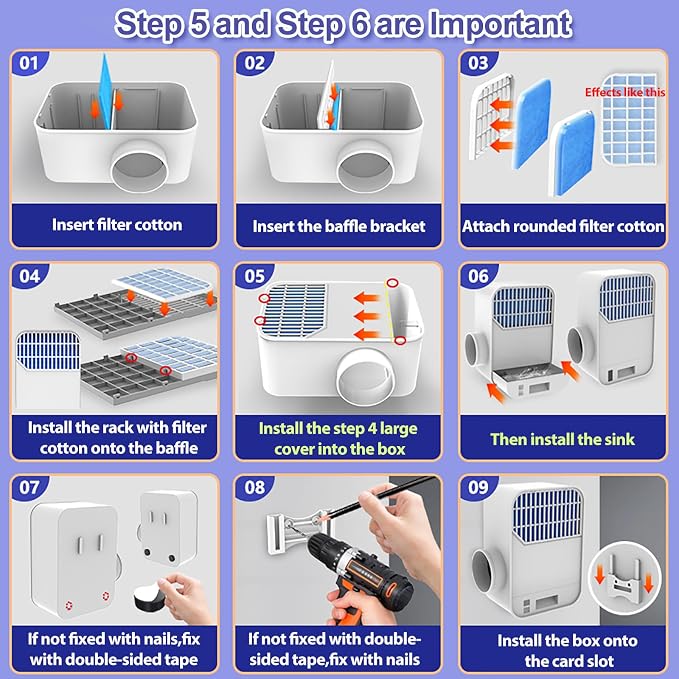 Step 5 and Step 6 are Important

01
Insert filter cotton

02
Insert the baffle bracket

03
Effects like this
Attach rounded filter cotton

04
Install the rack with filter cotton onto the baffle

05
Install the step 4 large cover into the box

06
Then install the sink

07
If not fixed with nails,fix with double-sided tape

08
If not fixed with double-sided tape,fix with nails

09
Install the box onto the card slot