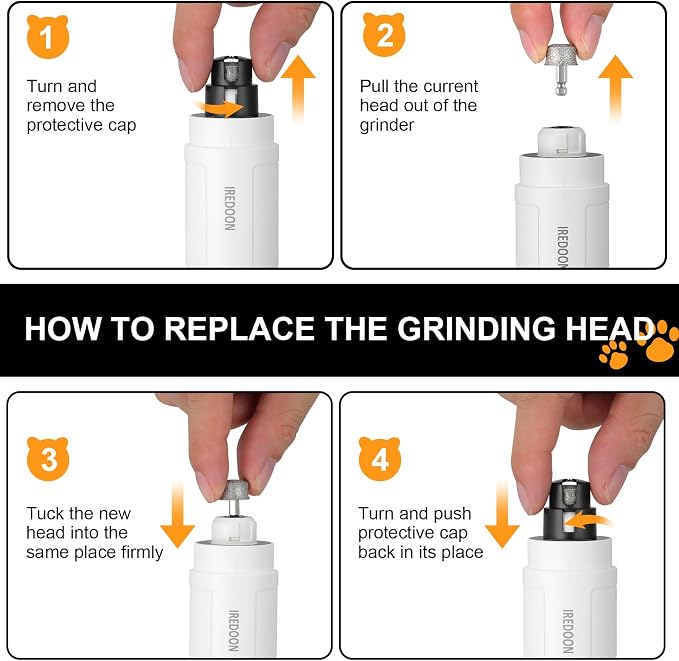 1

Turn and remove the protective cap

IREDOON

2

Pull the current head out of the grinder

IREDOON

HOW TO REPLACE THE GRINDING HEAD

3

Tuck the new head into the same place firmly

IREDOON

4

Turn and push protective cap back in its place

IREDOON