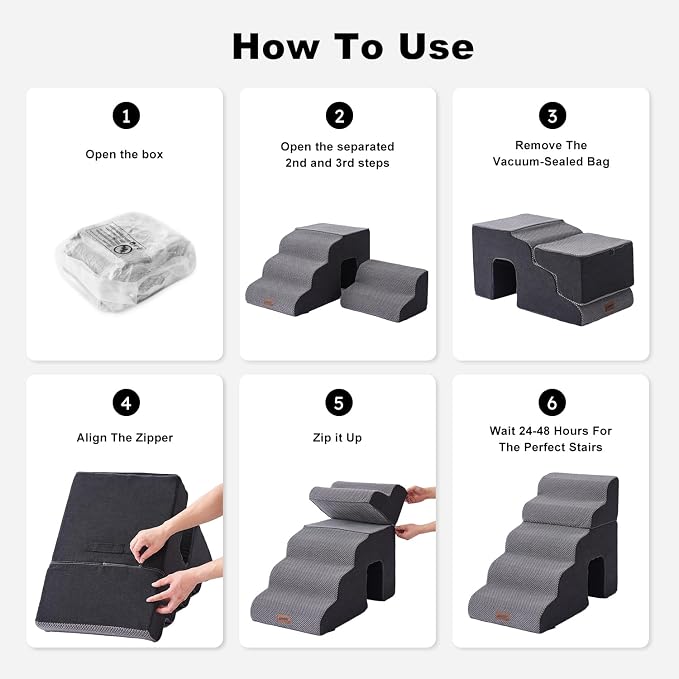 How To Use

1
Open the box

2
Open the separated 2nd and 3rd steps

3
Remove The Vacuum-Sealed Bag

4
Align The Zipper

5
Zip it Up

6
Wait 24-48 Hours For The Perfect Stairs