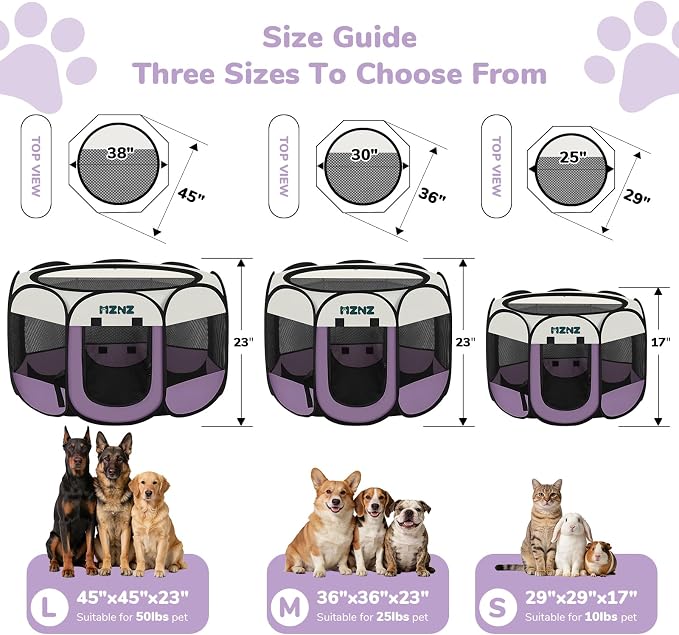 Size Guide
Three Sizes To Choose From

TOP VIEW
38"
45"

TOP VIEW
30"
36"

TOP VIEW
25"
29"

MZNZ
23"

MZNZ
23"

MZNZ
17"

L 45"x45"x23"
Suitable for 50lbs pet

M 36"x36"x23"
Suitable for 25lbs pet

S 29"x29"x17"
Suitable for 10lbs pet