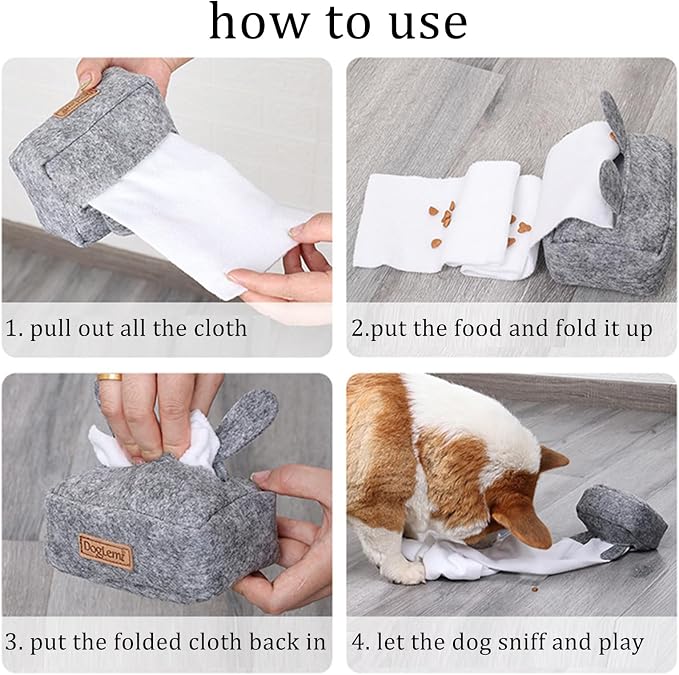 how to use

1. pull out all the cloth

2.put the food and fold it up

DogLemi

3. put the folded cloth back in

4. let the dog sniff and play