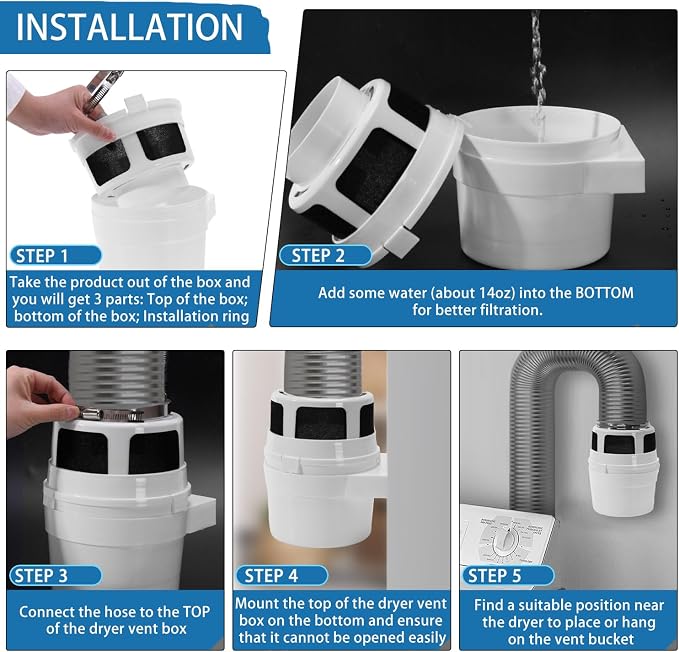 INSTALLATION

STEP 1

Take the product out of the box and you will get 3 parts: Top of the box; bottom of the box; Installation ring

STEP 2

Add some water (about 14oz) into the BOTTOM for better filtration.

STEP 3

Connect the hose to the TOP of the dryer vent box

STEP 4

Mount the top of the dryer vent box on the bottom and ensure that it cannot be opened easily

STEP 5

Find a suitable position near the dryer to place or hang on the vent bucket