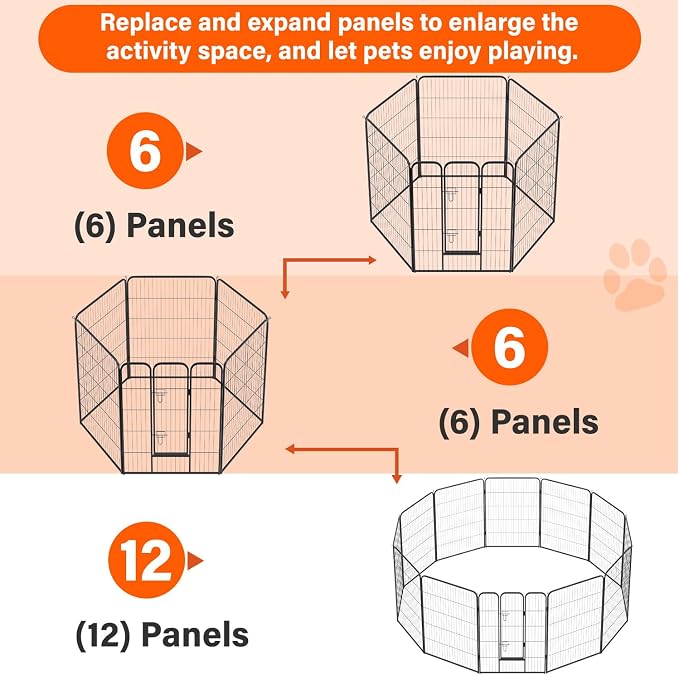 Replace and expand panels to enlarge the activity space, and let pets enjoy playing.

6

(6) Panels

6

(6) Panels

12

(12) Panels