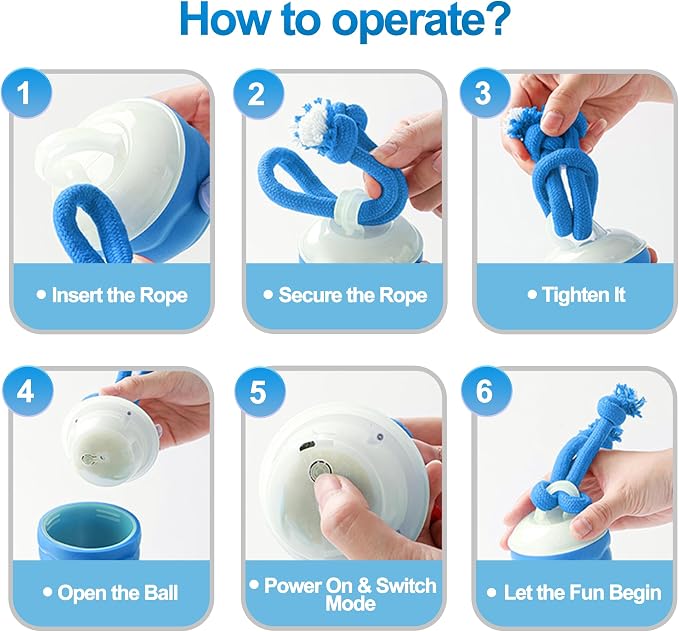 How to operate?

1
• Insert the Rope

2
• Secure the Rope

3
• Tighten It

4
• Open the Ball

5
• Power On & Switch Mode

6
• Let the Fun Begin