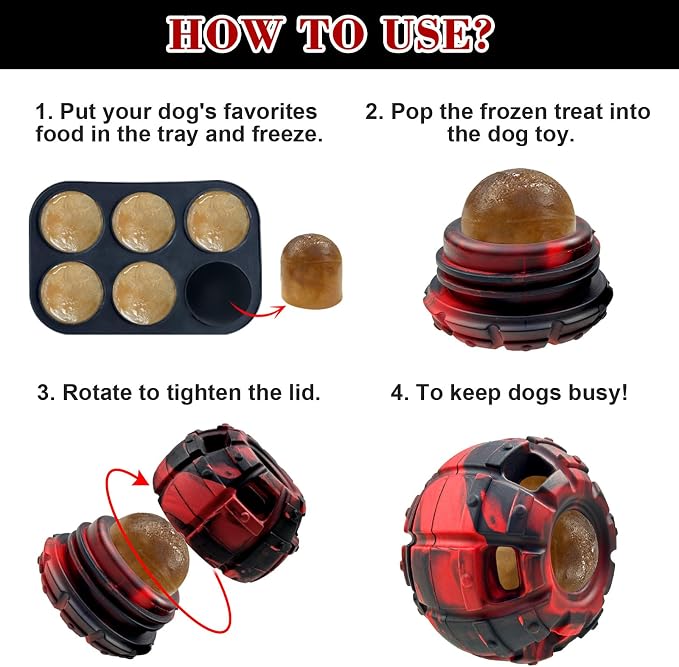 HOW TO USE?

1. Put your dog's favorites food in the tray and freeze.

2. Pop the frozen treat into the dog toy.

3. Rotate to tighten the lid.

4. To keep dogs busy!