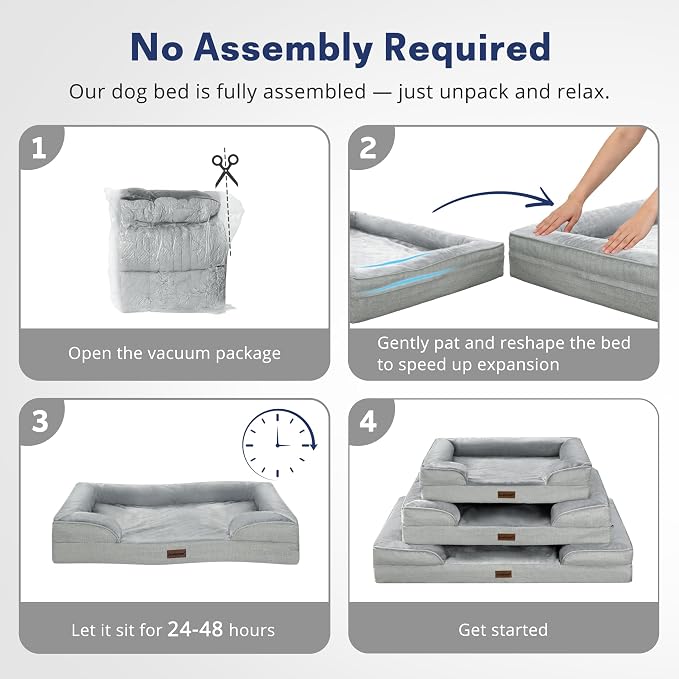 No Assembly Required

Our dog bed is fully assembled — just unpack and relax.

1

Open the vacuum package

2

Gently pat and reshape the bed to speed up expansion

3

Let it sit for 24-48 hours

4

Get started